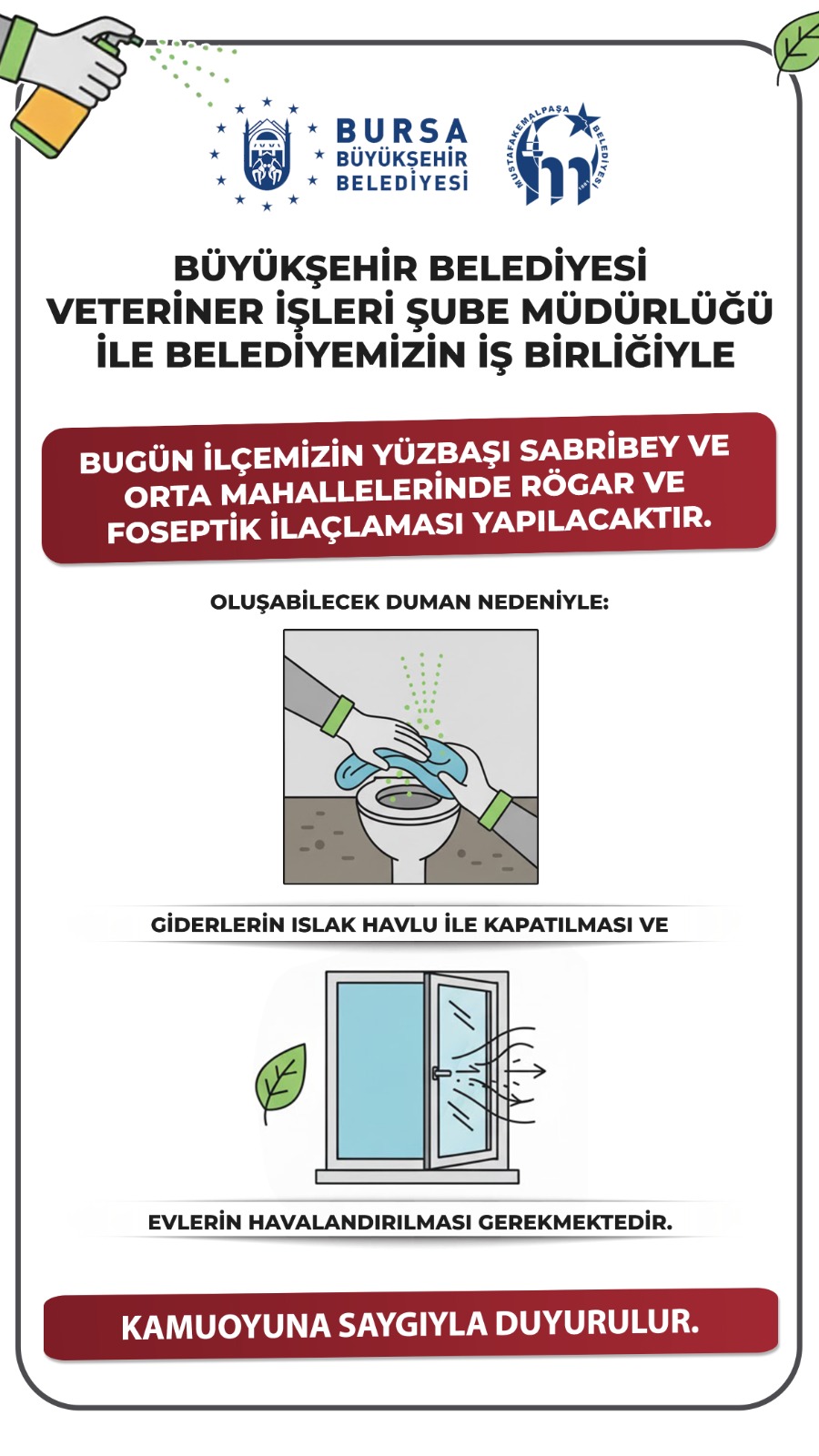 BURSA BÜYÜKŞEHİR BELEDİYESİ

MUSTAFAKEMALPAŞA BELEDİYESİ

BÜYÜKŞEHİR BELEDİYESİ VETERİNER İŞLERİ ŞUBE MÜDÜRLÜĞÜ İLE BELEDİYEMİZİN İŞ BİRLİĞİYLE

BUGÜN İLÇEMİZİN YÜZBAŞI SABRİBEY VE ORTA MAHALLELERİNDE RÖGAR VE FOSEPTİK İLAÇLAMASI YAPILACAKTIR.

OLUŞABİLECEK DUMAN NEDENİYLE:

GİDERLERİN ISLAK HAVLU İLE KAPATILMASI VE

EVLERİN HAVALANDIRILMASI GEREKMEKTEDİR.

KAMUOYUNA SAYGIYLA DUYURULUR.