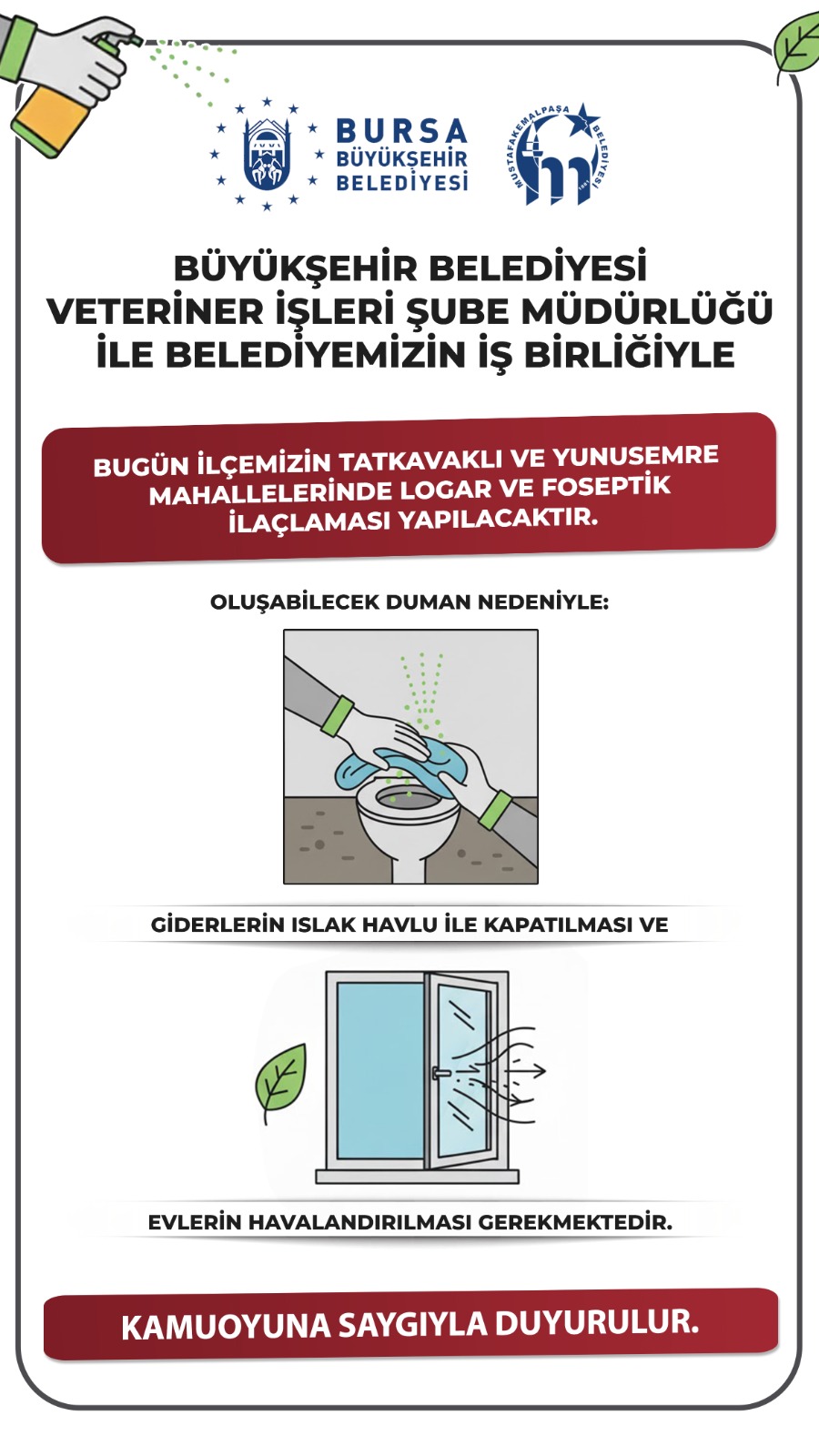 BURSA
BÜYÜKŞEHİR
BELEDİYESİ

MUSTAFAKEMALPAŞA BELEDİYESİ

BÜYÜKŞEHİR BELEDİYESİ VETERİNER İŞLERİ ŞUBE MÜDÜRLÜĞÜ İLE BELEDİYEMİZİN İŞ BİRLİĞİYLE

BUGÜN İLÇEMİZİN TATKAVAKLI VE YUNUSEMRE MAHALLELERİNDE LOGAR VE FOSEPTİK İLAÇLAMASI YAPILACAKTIR.

OLUŞABİLECEK DUMAN NEDENİYLE:

GİDERLERİN ISLAK HAVLU İLE KAPATILMASI VE

EVLERİN HAVALANDIRILMASI GEREKMEKTEDİR.

KAMUOYUNA SAYGIYLA DUYURULUR.